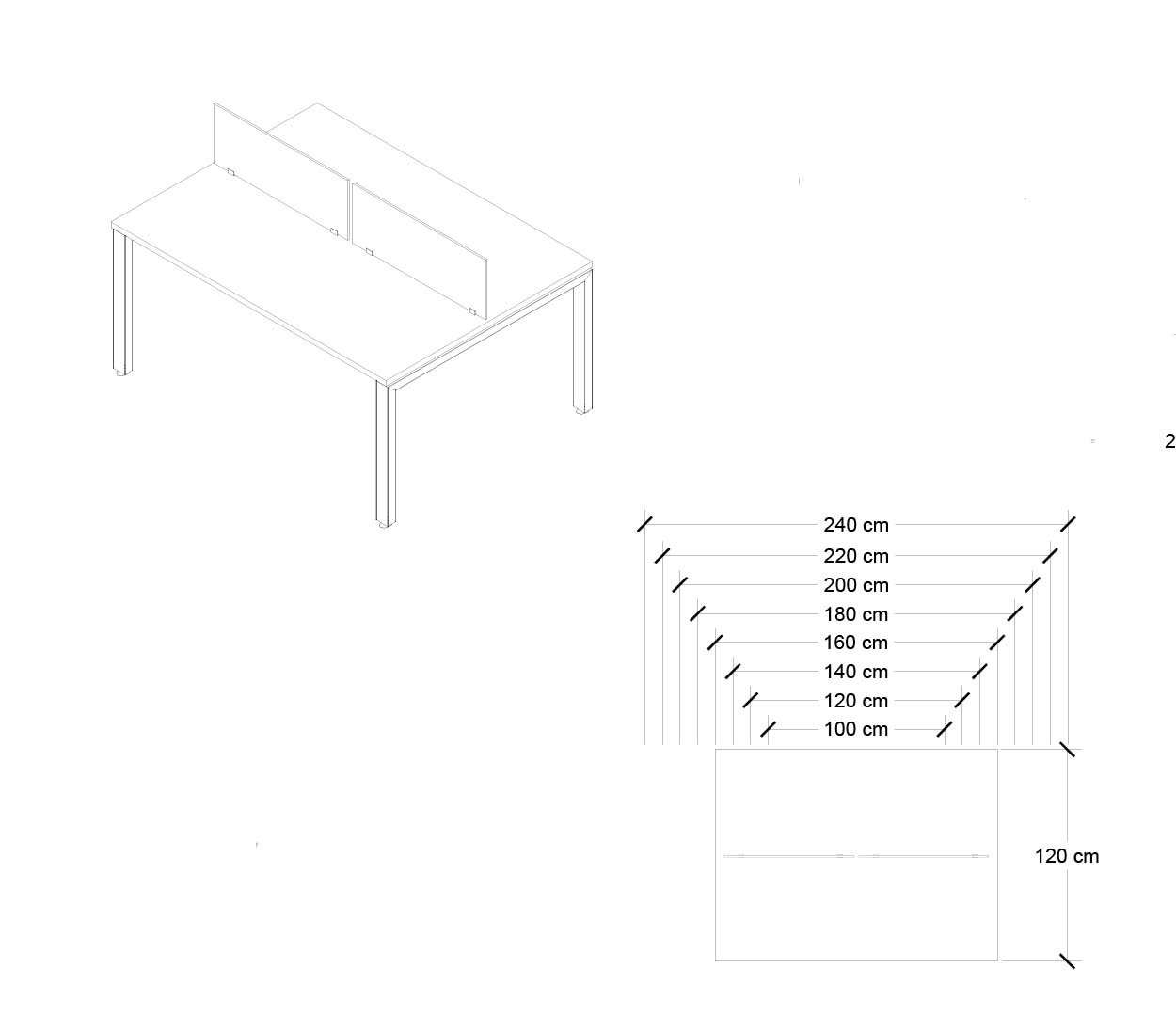 2

240 cm
220 cm
200 cm
180 cm
160 cm
140 cm
120 cm
100 cm

120 cm