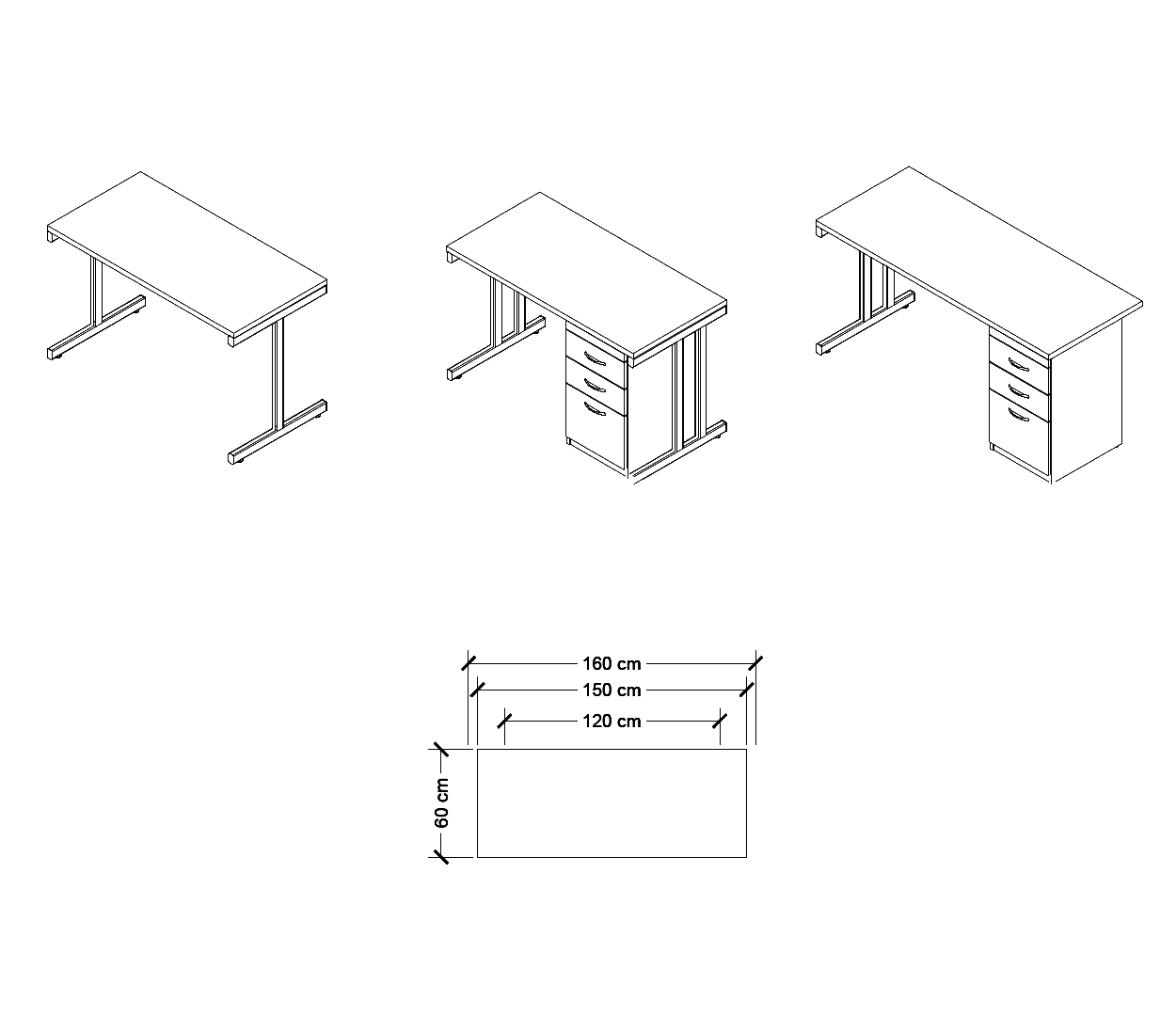 160 cm
150 cm
120 cm
60 cm